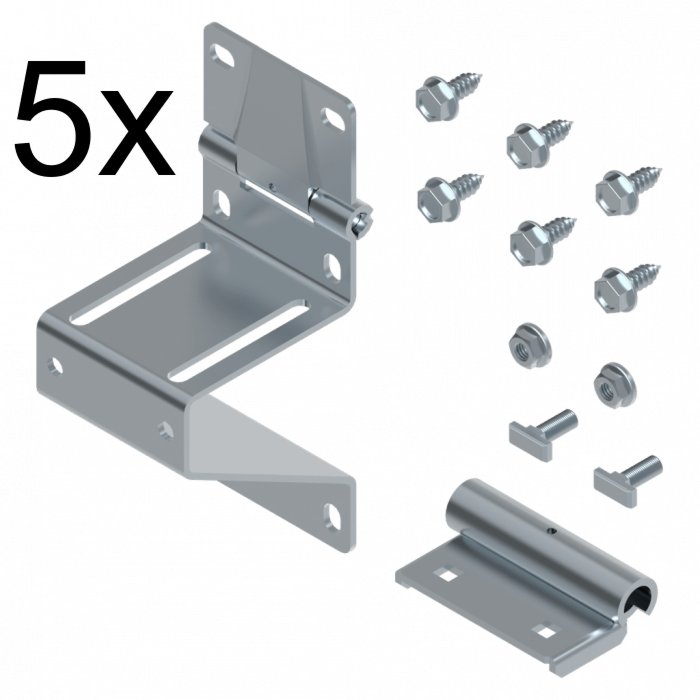 5x