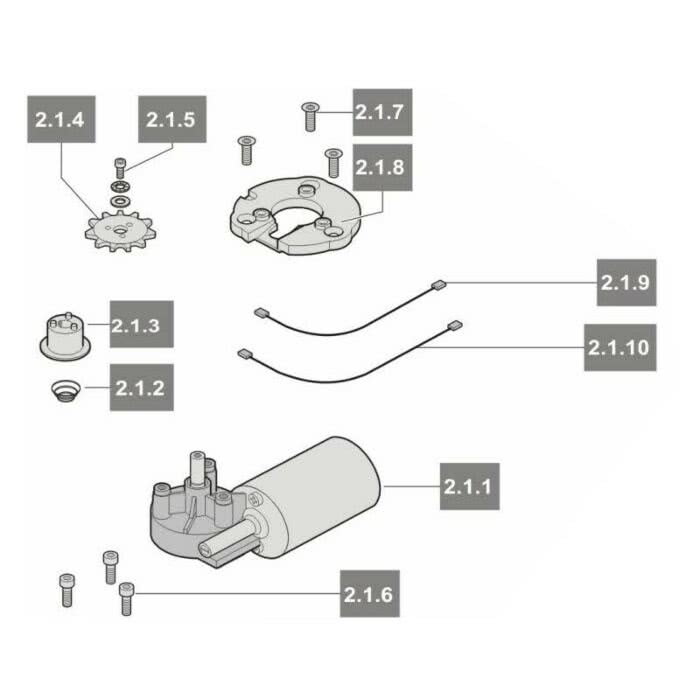 2.1.4

2.1.5

2.1.7

2.1.8

2.1.9

2.1.3

2.1.10

2.1.2

2.1.1

2.1.6