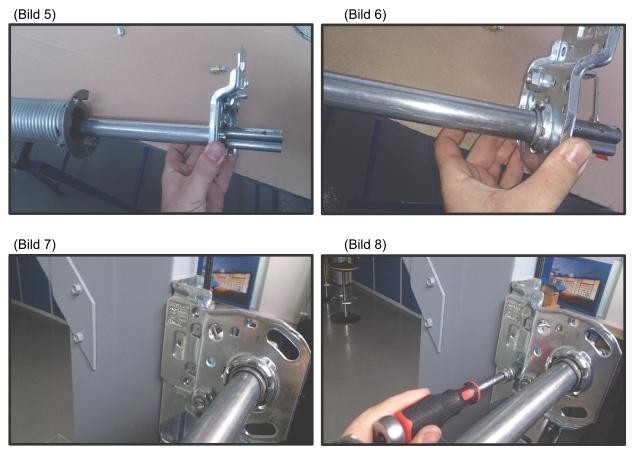 (Bild 5)

(Bild 6)

(Bild 7)

(Bild 8)