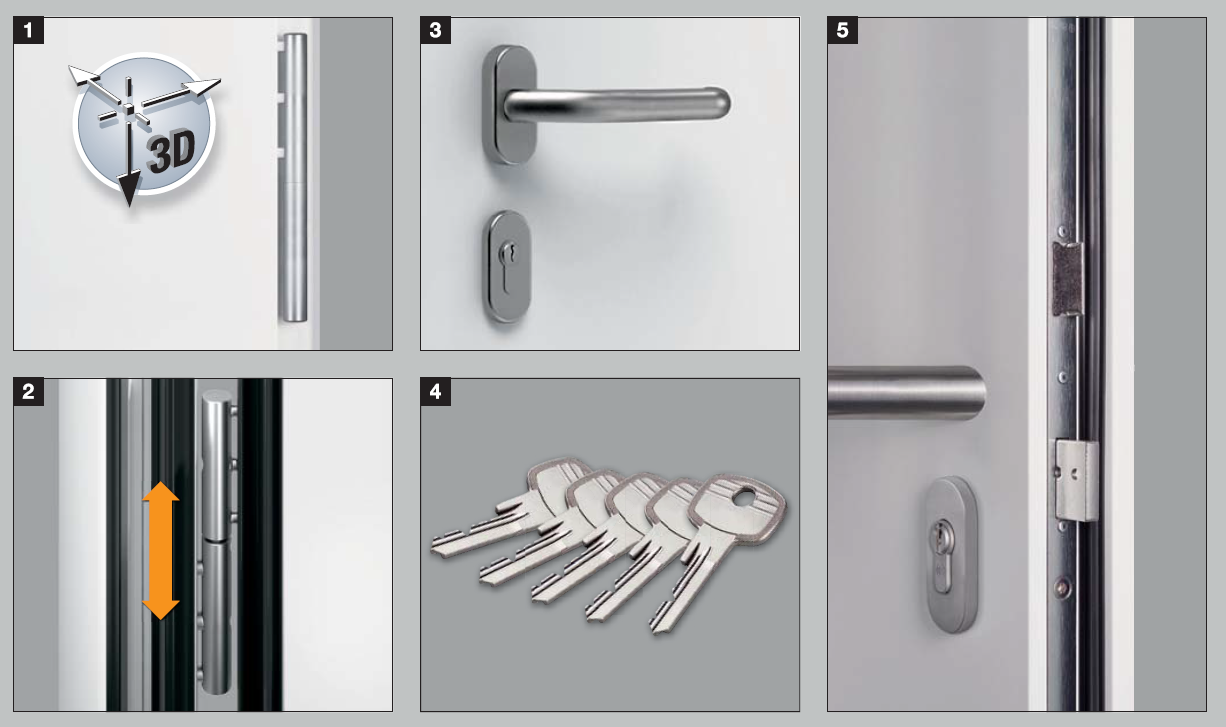 1

3D

2

3

4

5