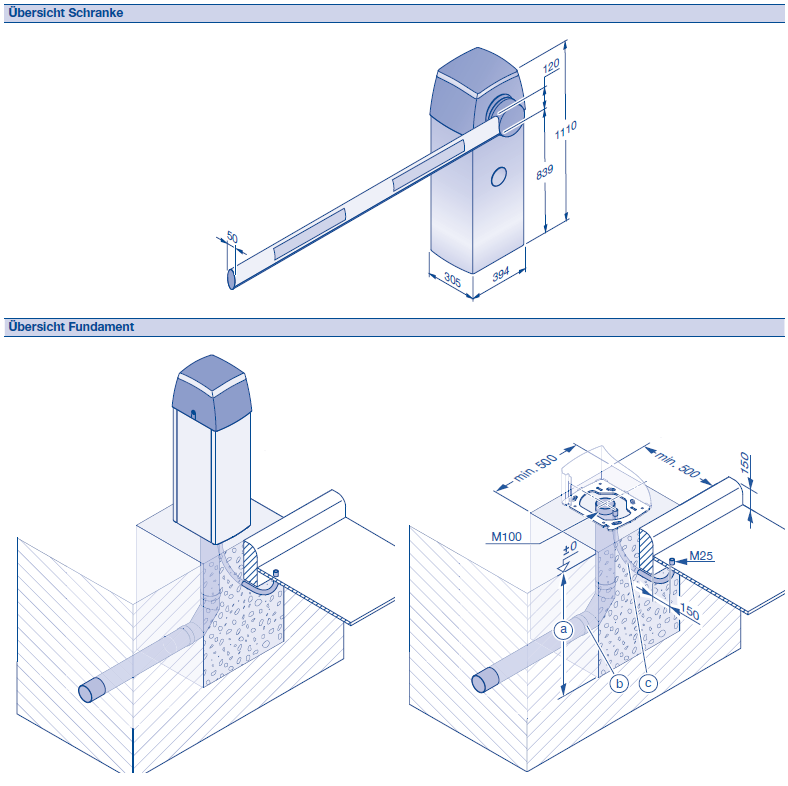 Übersicht Schranke

120
1110
839
50
305
394

Übersicht Fundament

min. 500
min. 500
150
M100
±0
M25
150
a
b
c