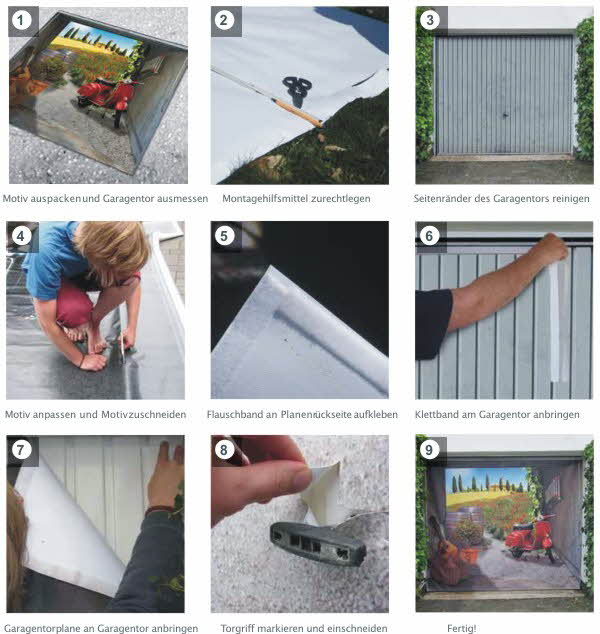 1

Motiv auspacken und Garagentor ausmessen

2

Montagehilfsmittel zurechtlegen

3

Seitenränder des Garagentors reinigen

4

Motiv anpassen und Motivzuschneiden

5

Flauschband an Planenrückseite aufkleben

6

Klettband am Garagentor anbringen

7

Garagentorplane an Garagentor anbringen

8

Torgriff markieren und einschneiden

9

Fertig!