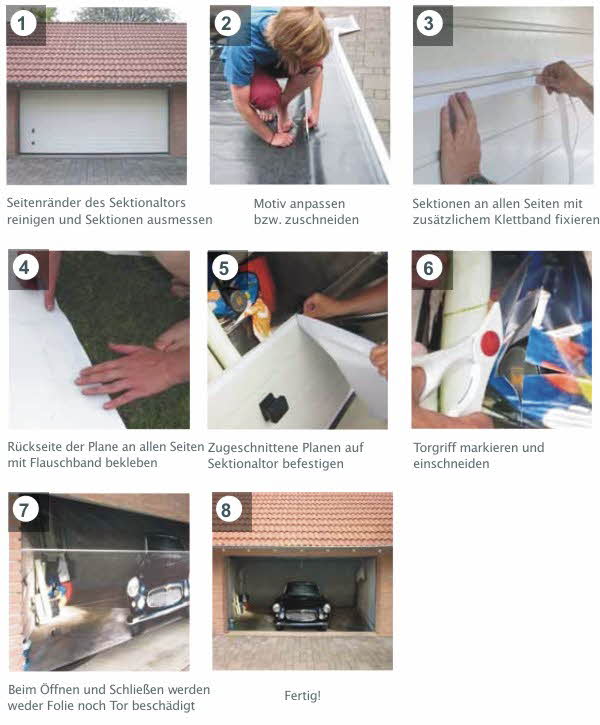 1

Seitenränder des Sektionaltors reinigen und Sektionen ausmessen

2

Motiv anpassen bzw. zuschneiden

3

Sektionen an allen Seiten mit zusätzlichem Klettband fixieren

4

Rückseite der Plane an allen Seiten mit Flauschband bekleben

5

Zugeschnittene Planen auf Sektionaltor befestigen

6

Torgriff markieren und einschneiden

7

Beim Öffnen und Schließen werden weder Folie noch Tor beschädigt

8

Fertig!