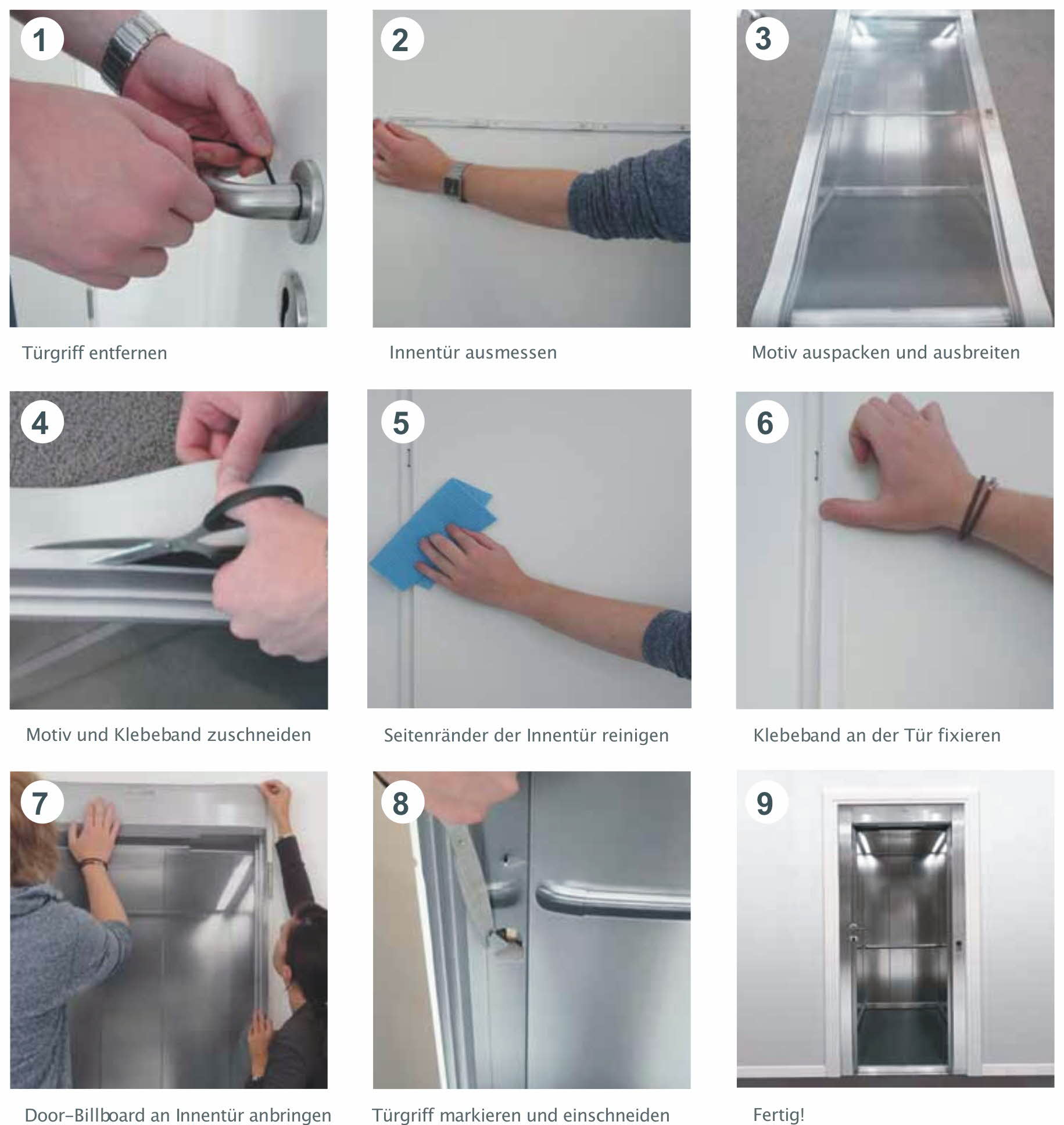 1

Türgriff entfernen

2

Innentür ausmessen

3

Motiv auspacken und ausbreiten

4

Motiv und Klebeband zuschneiden

5

Seitenränder der Innentür reinigen

6

Klebeband an der Tür fixieren

7

Door-Billboard an Innentür anbringen

8

Türgriff markieren und einschneiden

9

Fertig!