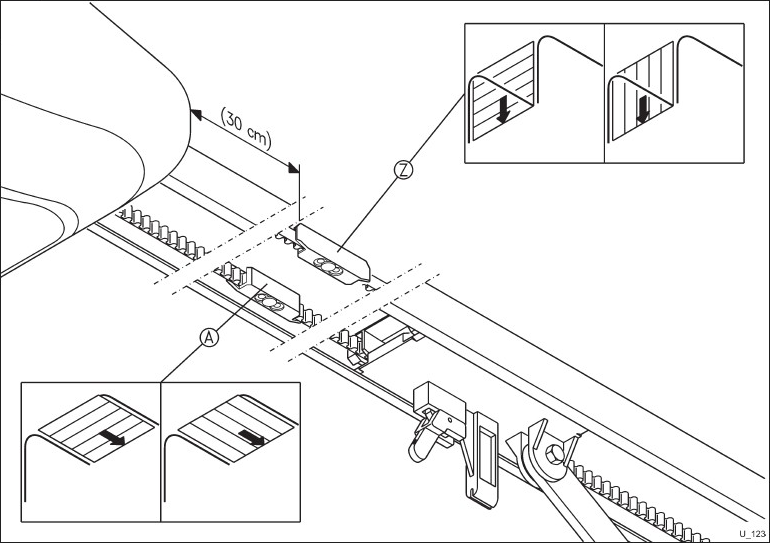 (30 cm)

Z

A

U_123