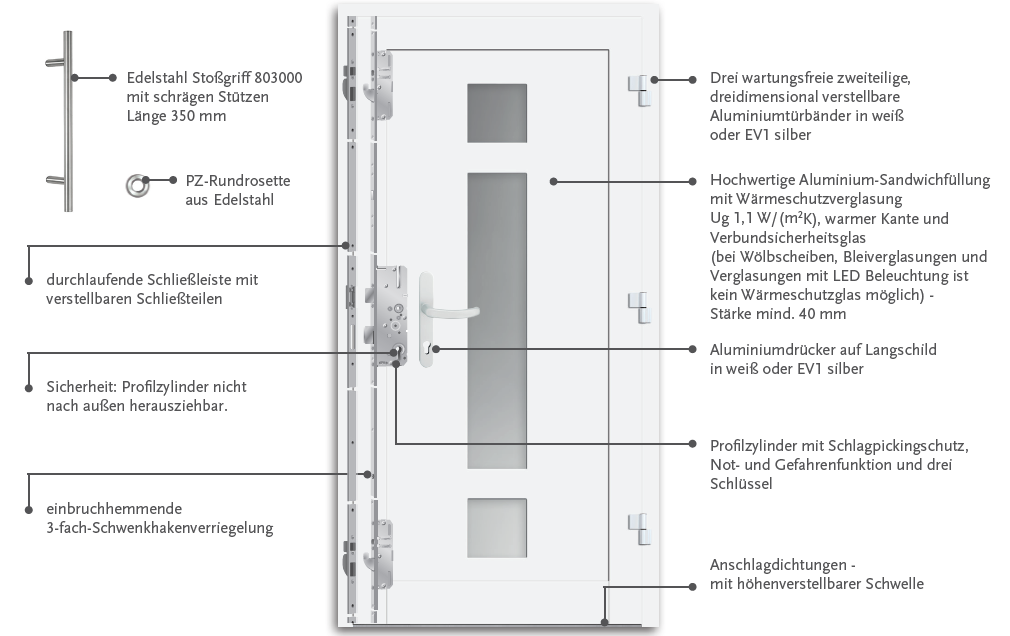 Edelstahl Stoßgriff 803000 mit schrägen Stützen Länge 350 mm

PZ-Rundrosette aus Edelstahl

durchlaufende Schließleiste mit verstellbaren Schließteilen

Sicherheit: Profilzylinder nicht nach außen herausziehbar.

einbruchhemmende 3-fach-Schwenkhakenverriegelung

Drei wartungsfreie zweiteilige, dreidimensional verstellbare Aluminiumtürbänder in weiß oder EV1 silber

Hochwertige Aluminium-Sandwichfüllung mit Wärmeschutzverglasung Ug 1,1 W/(m²K), warmer Kante und Verbundsicherheitsglas (bei Wölbscheiben, Bleiverglasungen und Verglasungen mit LED Beleuchtung ist kein Wärmeschutzglas möglich) - Stärke mind. 40 mm

Aluminiumdrücker auf Langschild in weiß oder EV1 silber

Profilzylinder mit Schlagpickingschutz, Not- und Gefahrenfunktion und drei Schlüssel

Anschlagdichtungen - mit höhenverstellbarer Schwelle