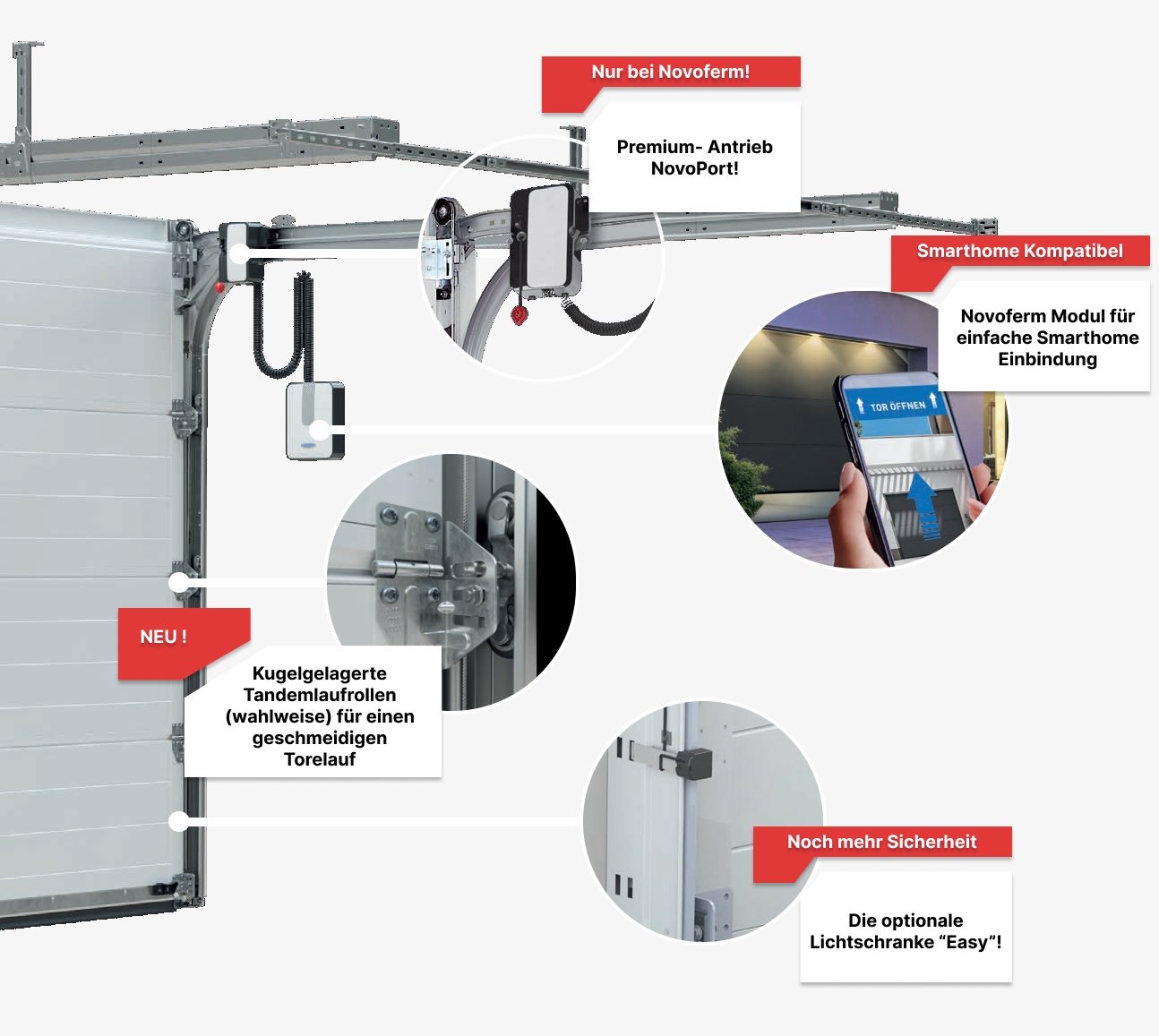 Nur bei Novoferm!

Premium- Antrieb NovoPort!

Smarthome Kompatibel

Novoferm Modul für einfache Smarthome Einbindung

TOR ÖFFNEN

NEU !

Kugelgelagerte Tandemlaufrollen (wahlweise) für einen geschmeidigen Torelauf

Noch mehr Sicherheit

Die optionale Lichtschranke “Easy”!